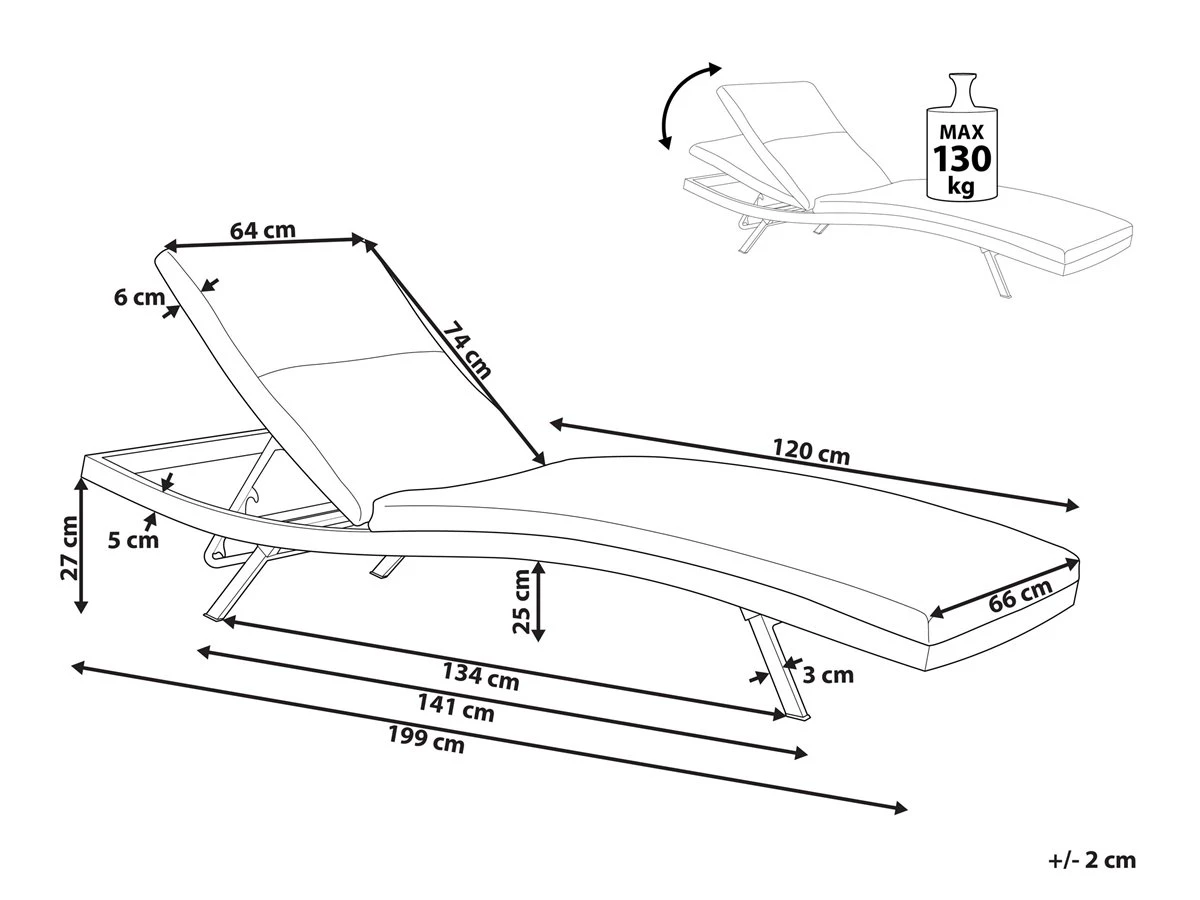 MAX
130
kg

64 cm
6 cm
74 cm
120 cm
5 cm
27 cm
25 cm
66 cm
3 cm
134 cm
141 cm
199 cm

+/- 2 cm