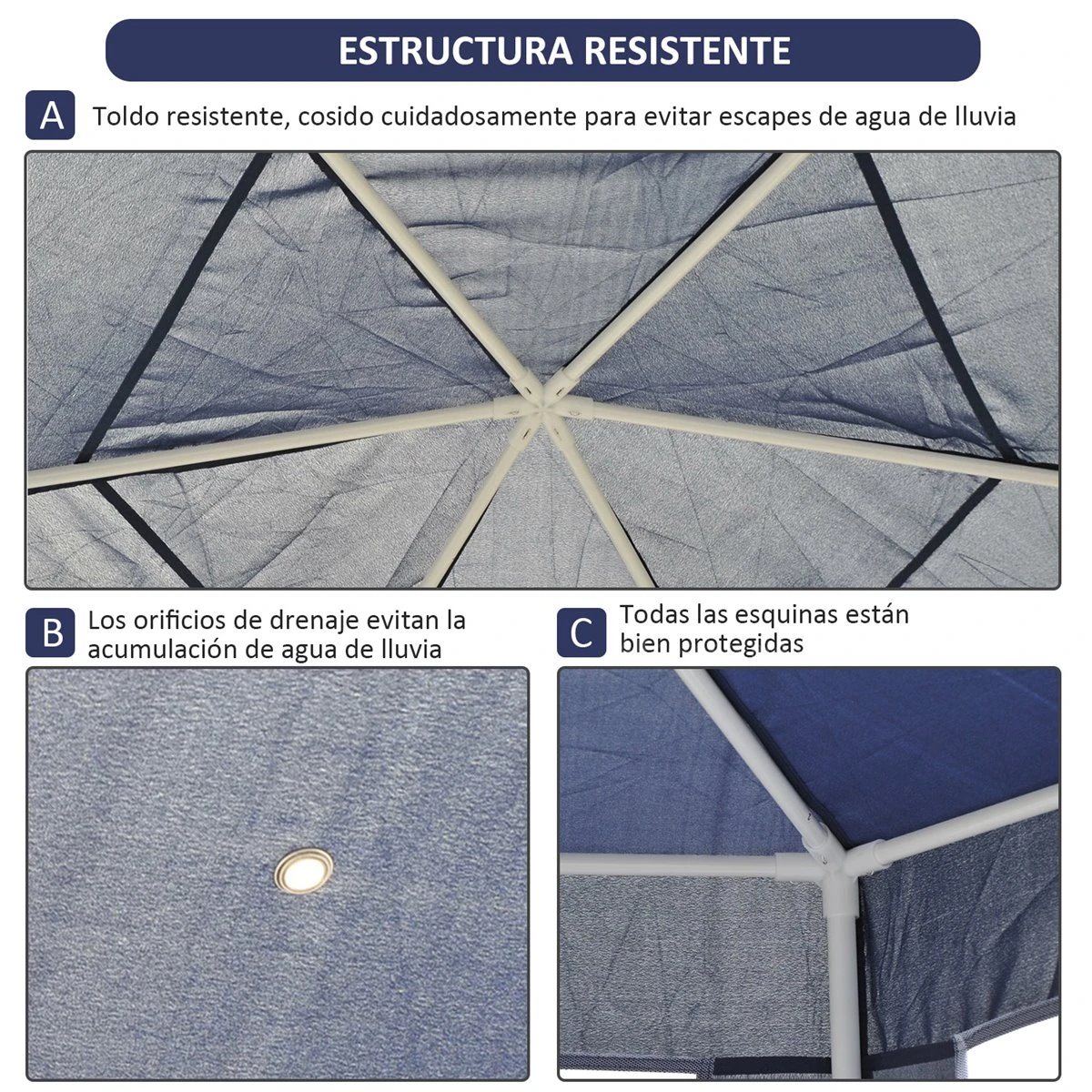 ESTRUCTURA RESISTENTE

A Toldo resistente, cosido cuidadosamente para evitar escapes de agua de lluvia

B Los orificios de drenaje evitan la acumulación de agua de lluvia

C Todas las esquinas están bien protegidas