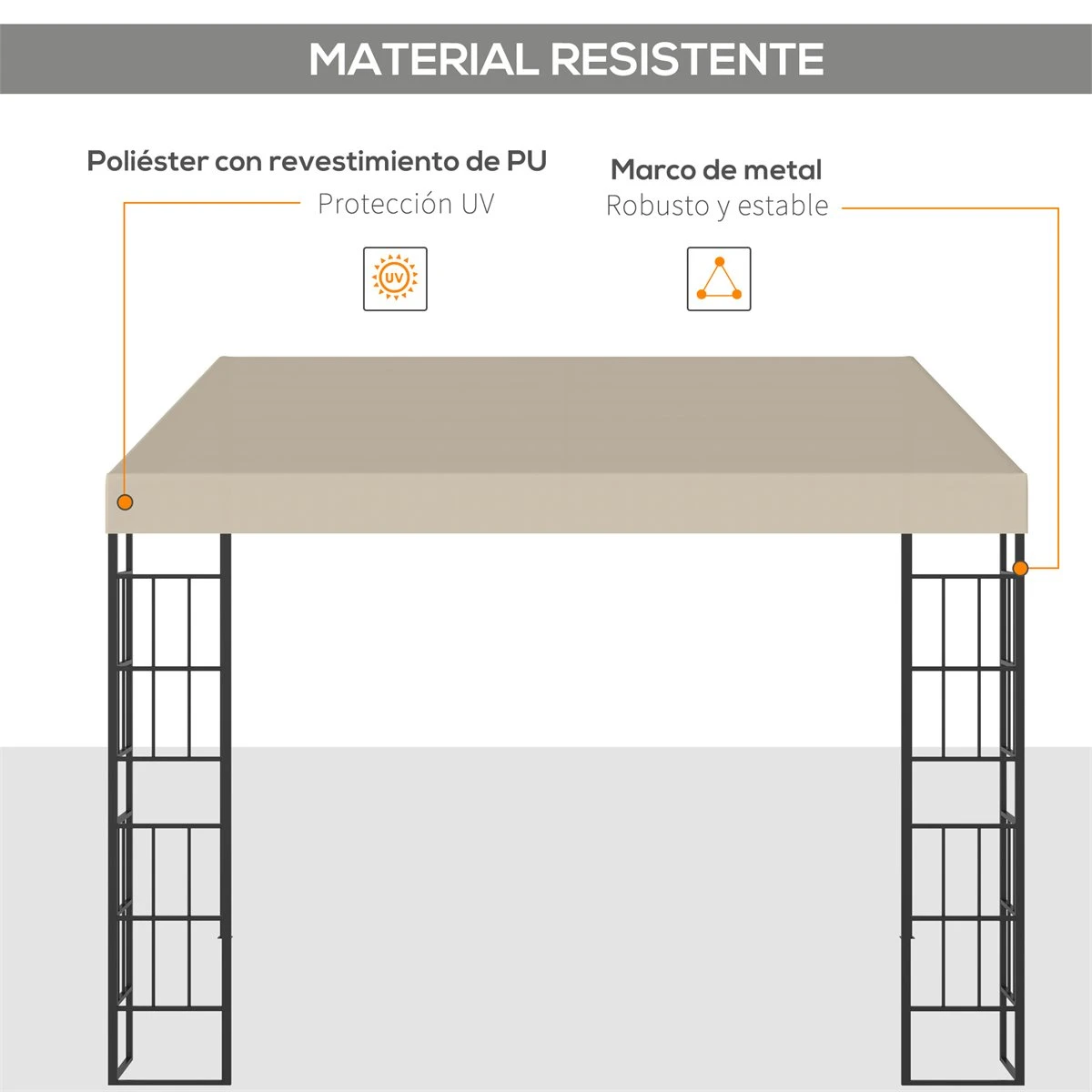 MATERIAL RESISTENTE

Poliéster con revestimiento de PU
Protección UV

UV

Marco de metal
Robusto y estable