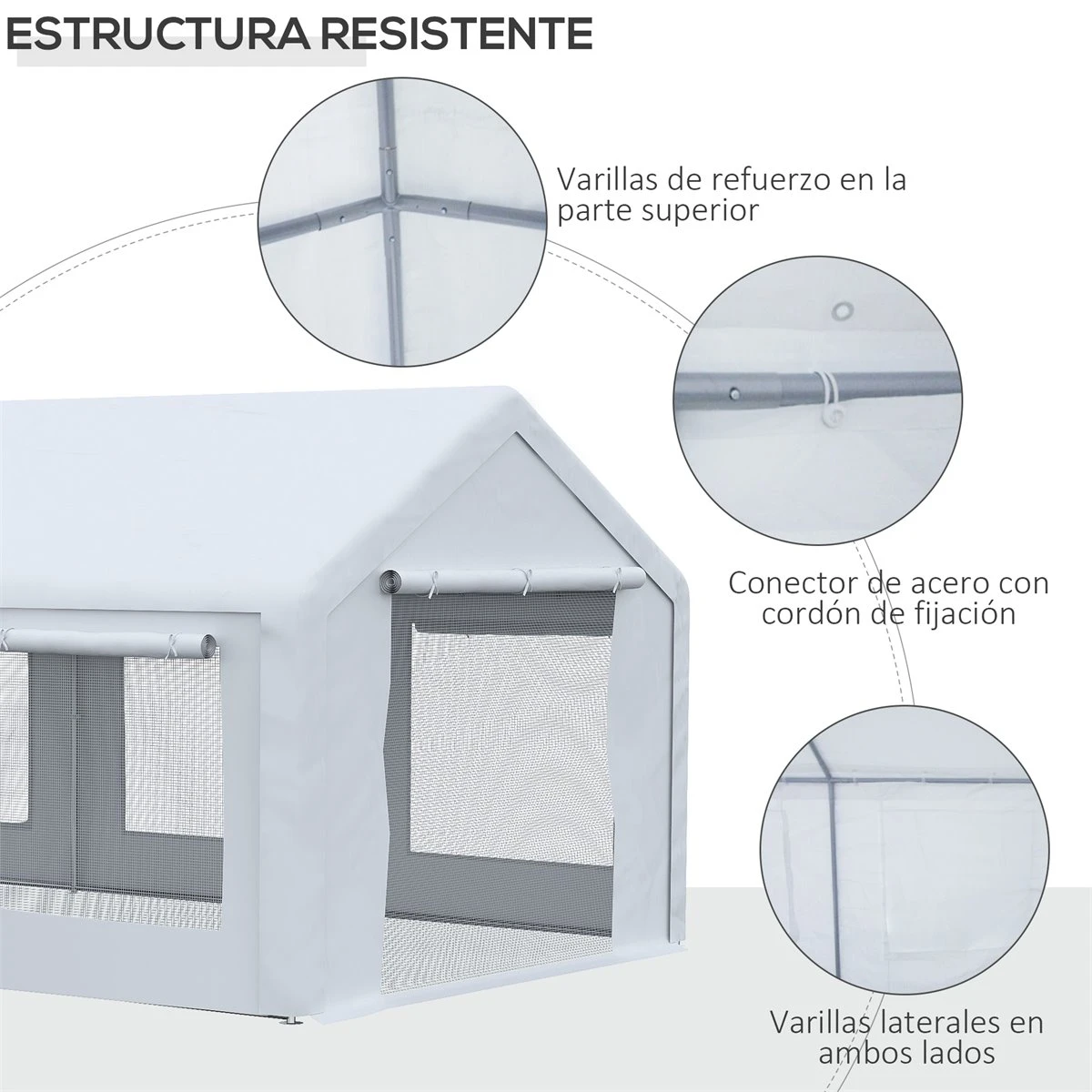 ESTRUCTURA RESISTENTE

Varillas de refuerzo en la parte superior

Conector de acero con cordón de fijación

Varillas laterales en ambos lados