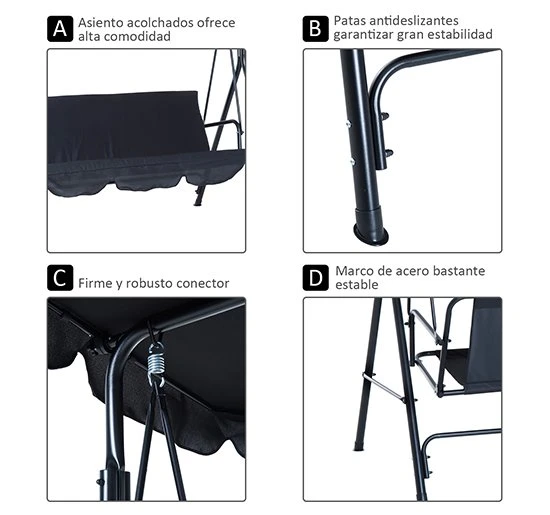 A Asiento acolchados ofrece alta comodidad

B Patas antideslizantes garantizar gran estabilidad

C Firme y robusto conector

D Marco de acero bastante estable