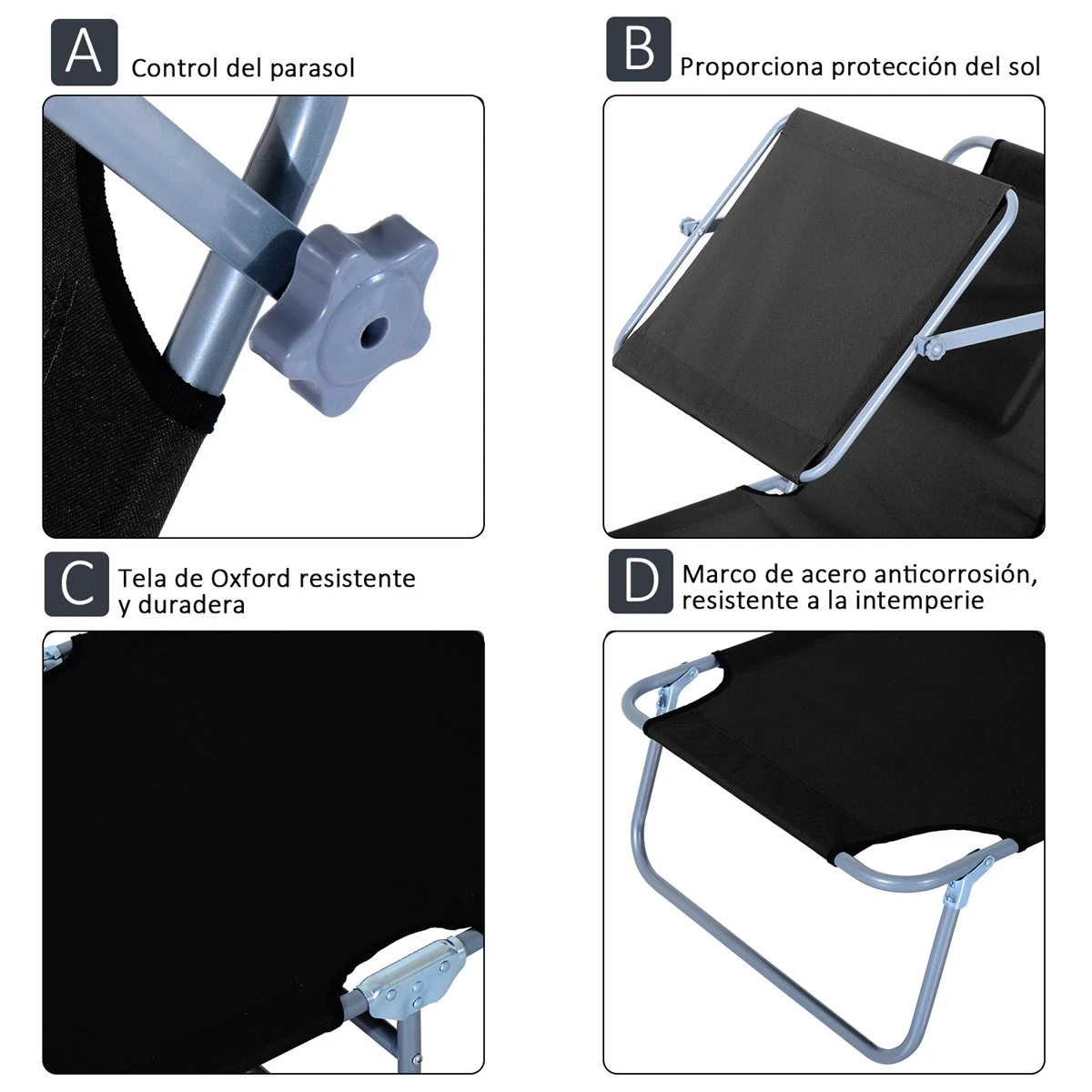 A Control del parasol

B Proporciona protección del sol

C Tela de Oxford resistente y duradera

D Marco de acero anticorrosión, resistente a la intemperie